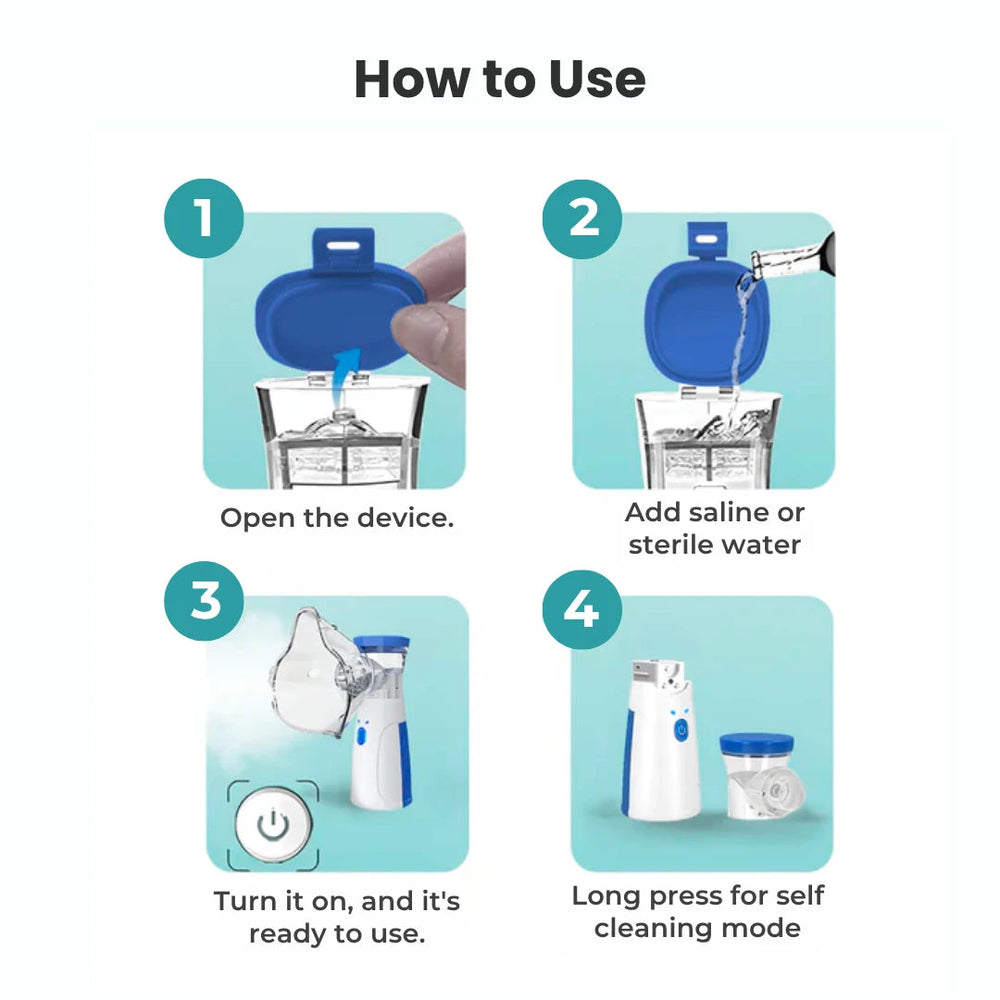 How to Use

1

Open the device.

2

Add saline or sterile water

3

Turn it on, and it's ready to use.

4

Long press for self cleaning mode